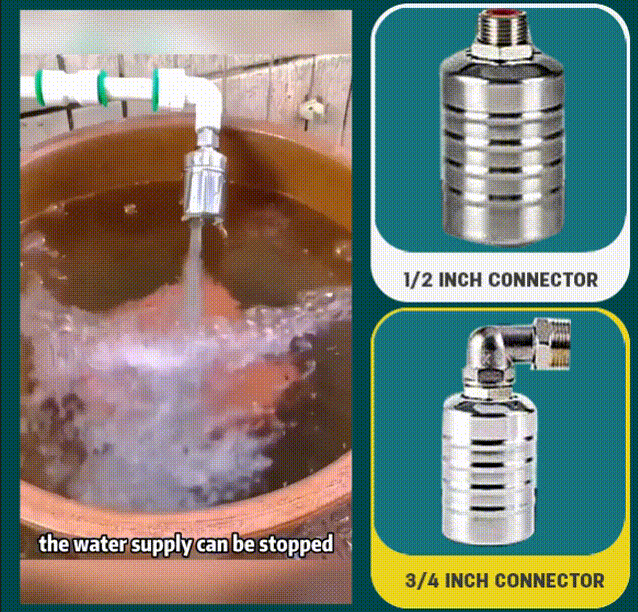 the water supply can be stopped

1/2 INCH CONNECTOR

3/4 INCH CONNECTOR